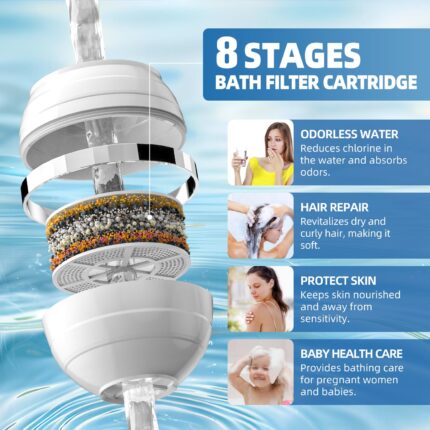 8 STAGES
BATH FILTER CARTRIDGE

ODORLESS WATER
Reduces chlorine in the water and absorbs odors.

HAIR REPAIR
Revitalizes dry and curly hair, making it soft.

PROTECT SKIN
Keeps skin nourished and away from sensitivity.

BABY HEALTH CARE
Provides bathing care for pregnant women and babies.